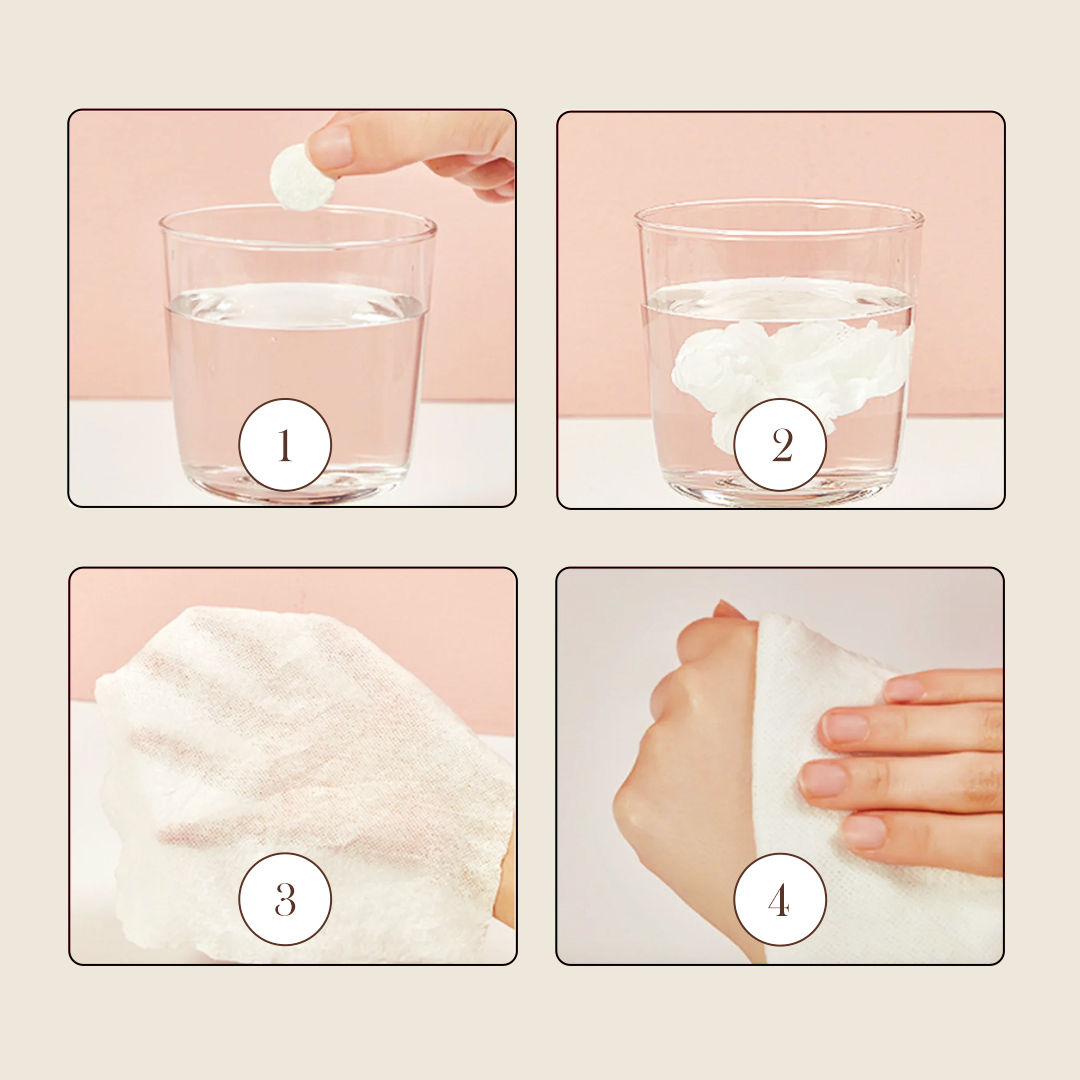 1

2

3

4